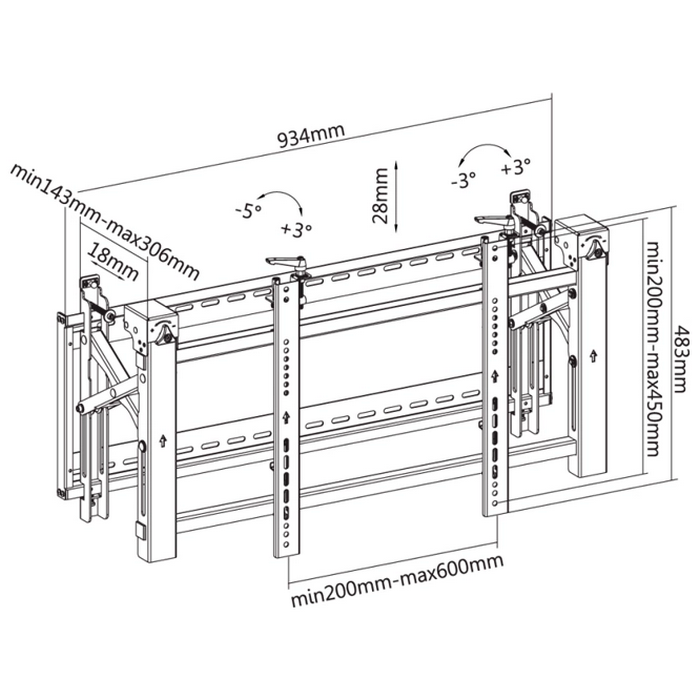 934mm

min143mm-max306mm

18mm

-5°

+3°

28mm

-3°

+3°

min200mm-max450mm

483mm

min200mm-max600mm