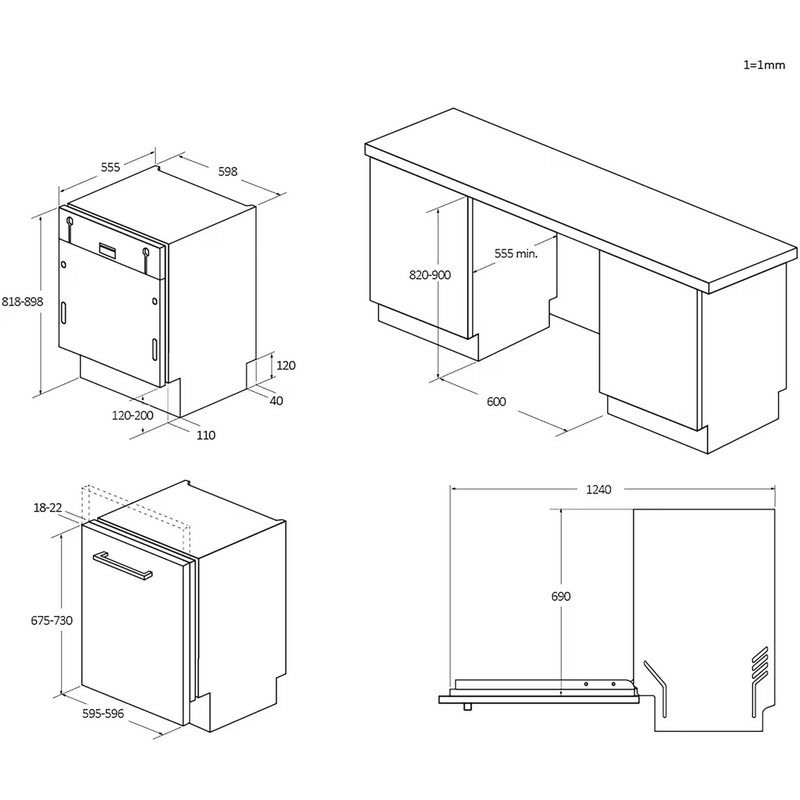 1=1mm

555
598
818-898
120
40
120-200
110

820-900
555 min.
600

18-22
675-730
595-596

1240
690