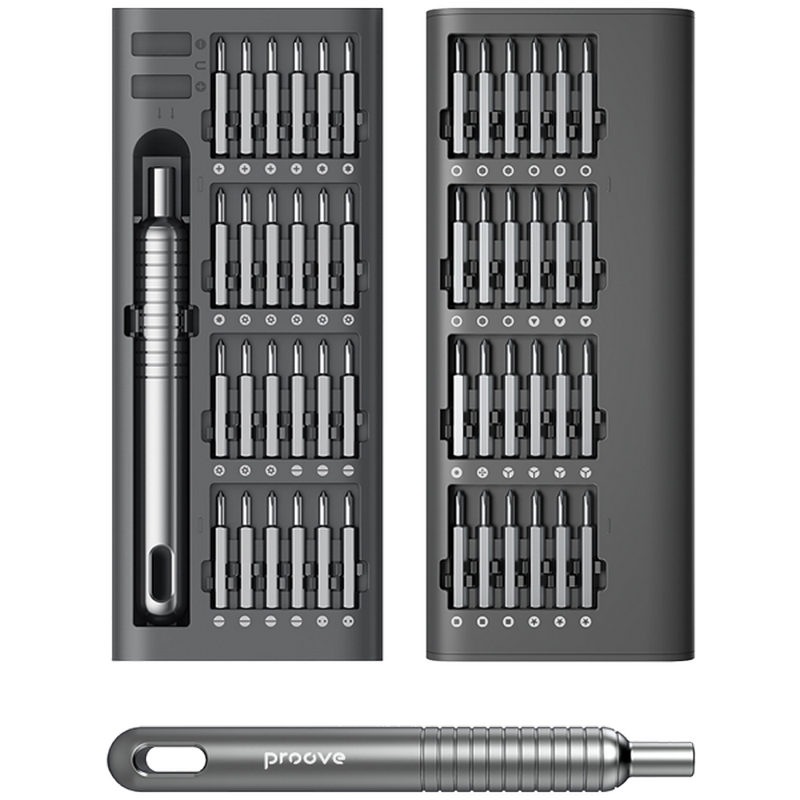 proove