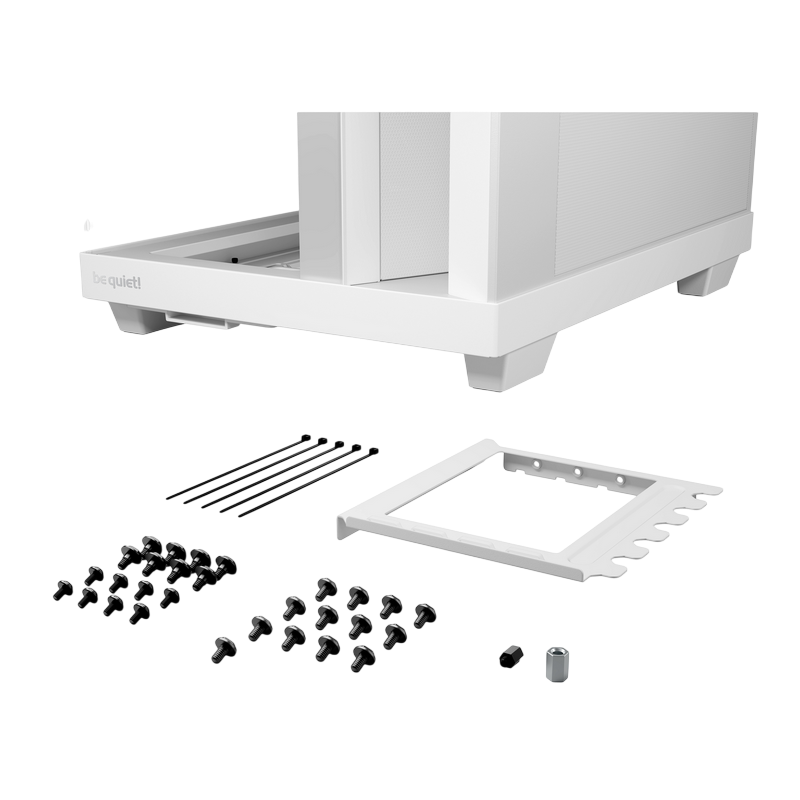 be quiet!